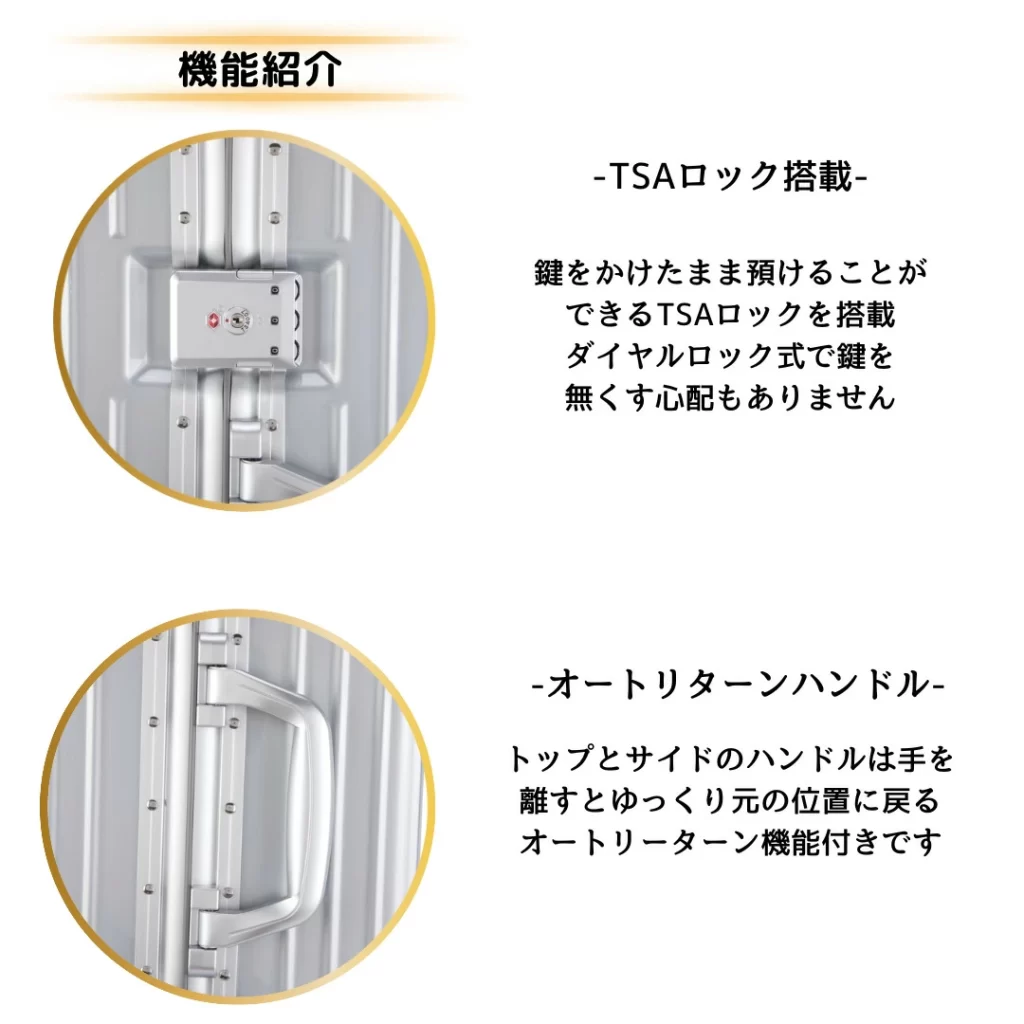 機能紹介

-TSAロック搭載-

鍵をかけたまま預けることができるTSAロックを搭載
ダイヤルロック式で鍵を無くす心配もありません

-オートリターンハンドル-

トップとサイドのハンドルは手を離すとゆっくり元の位置に戻るオートリーターン機能付きです